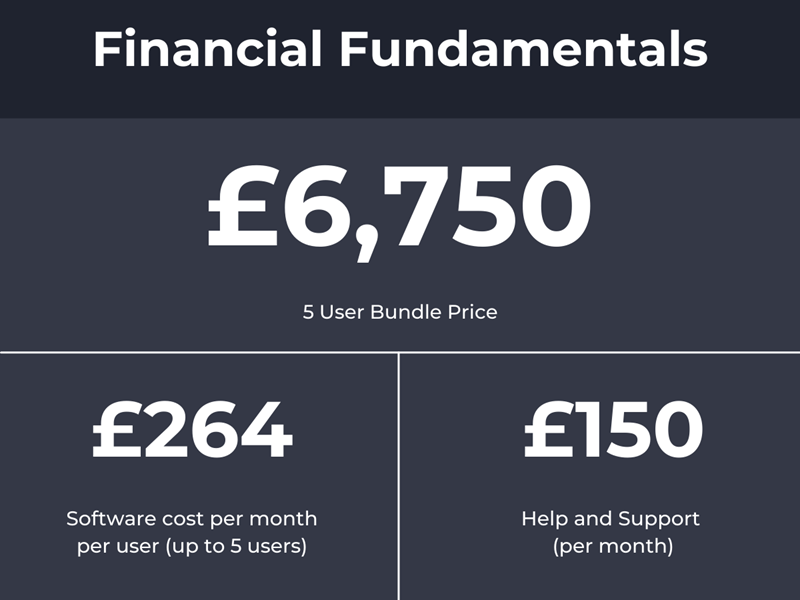 Financial Fundamentals

£6,750

5 User Bundle Price

£264

Software cost per month per user (up to 5 users)

£150

Help and Support (per month)